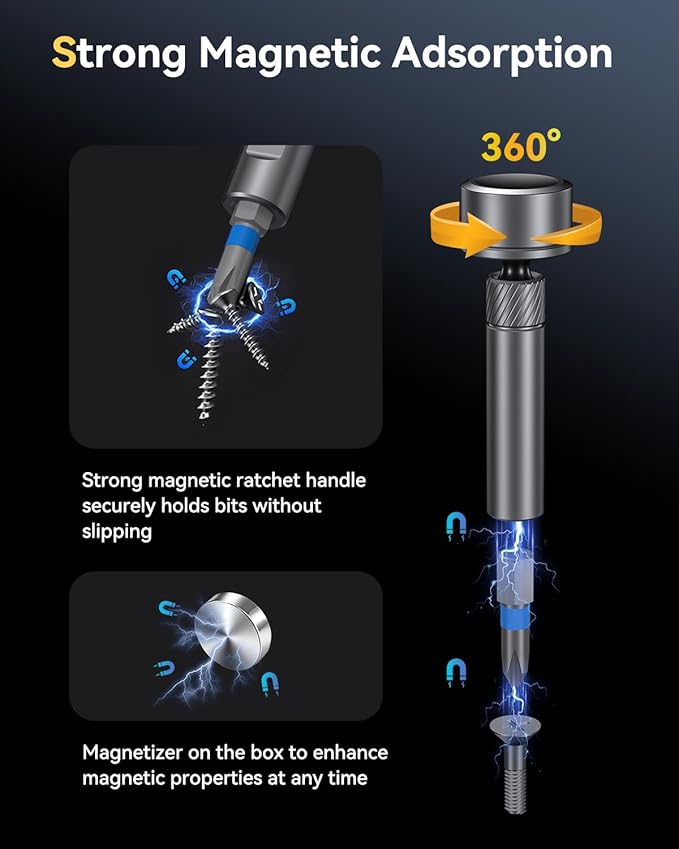 Strong Magnetic Adsorption

360°

Strong magnetic ratchet handle securely holds bits without slipping

Magnetizer on the box to enhance magnetic properties at any time